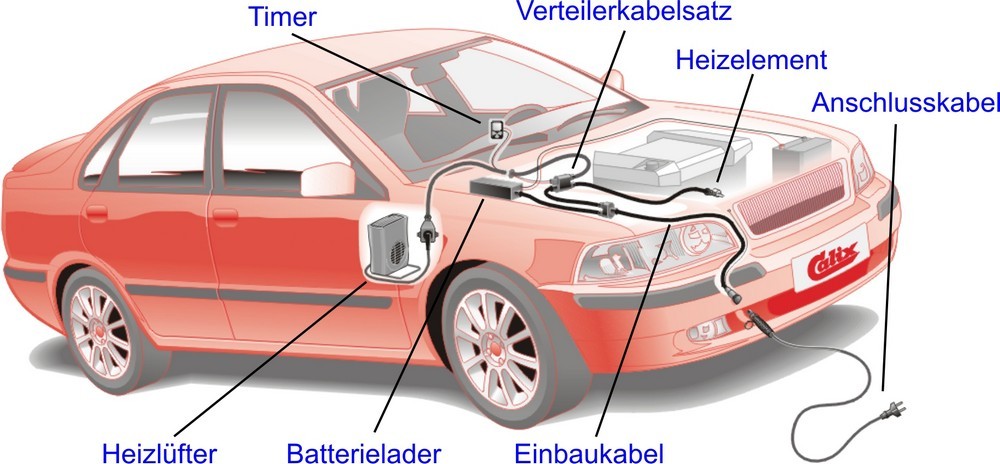 Timer
Verteilerkabelsatz
Heizelement
Anschlusskabel
Calix
Heizlüfter
Batterielader
Einbaukabel